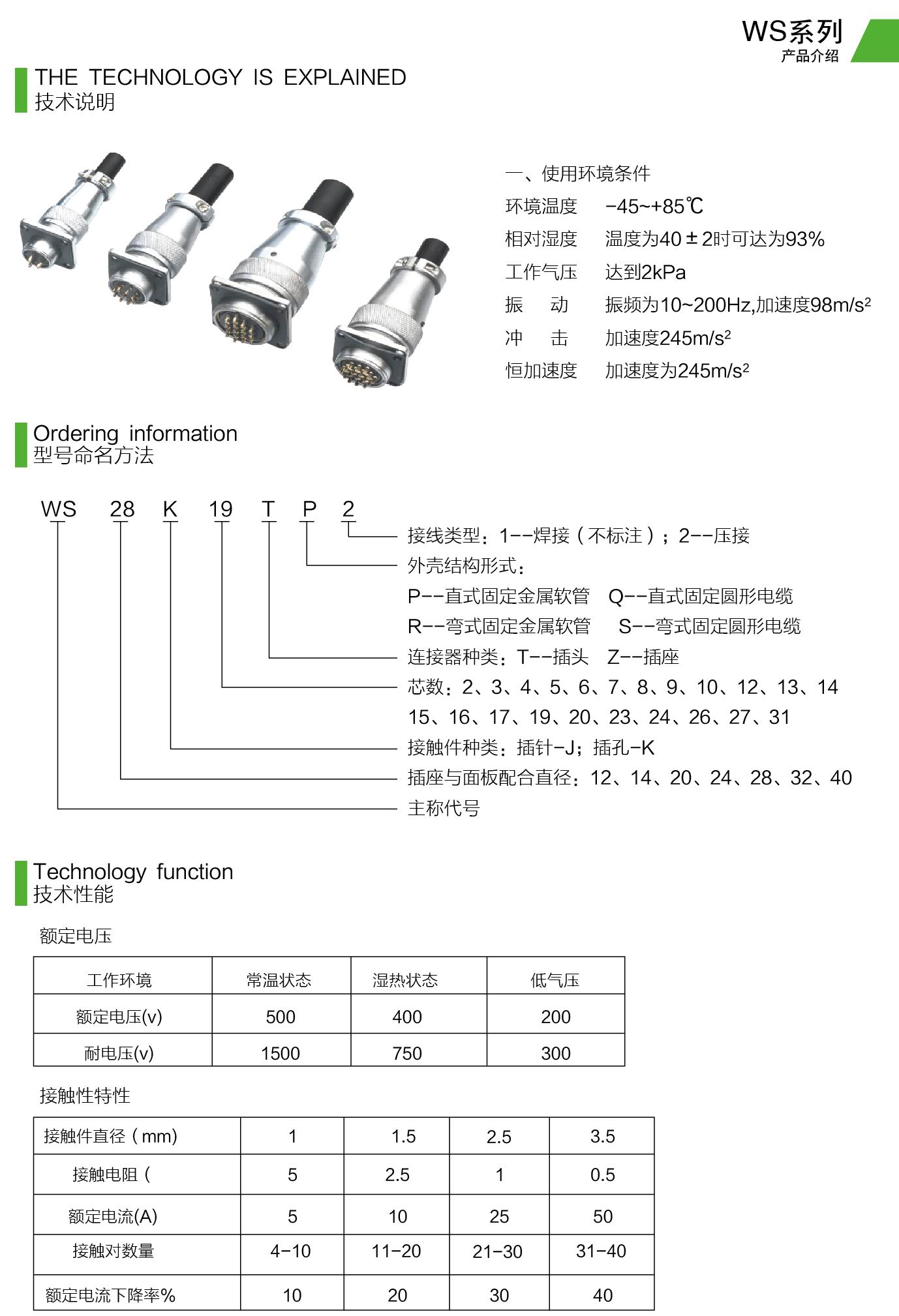 WS系列
产品介绍

THE TECHNOLOGY IS EXPLAINED
技术说明

一、使用环境条件
环境温度 −45~+85℃
相对湿度 温度为40±2时可达为93%
工作气压 达到2kPa
振 动 振频为10~200Hz,加速度98m/s²
冲 击 加速度245m/s²
恒加速度 加速度为245m/s²

Ordering information
型号命名方法

WS 28 K 19 T P 2

接线类型：1--焊接（不标注）；2--压接
外壳结构形式：
P--直式固定金属软管 Q--直式固定圆形电缆
R--弯式固定金属软管 S--弯式固定圆形电缆
连接器种类：T--插头 Z--插座
芯数：2、3、4、5、6、7、8、9、10、12、13、14
15、16、17、19、20、23、24、26、27、31
接触件种类：插针-J；插孔-K
插座与面板配合直径：12、14、20、24、28、32、40
主称代号

Technology function
技术性能

额定电压

| 工作环境 | 常温状态 | 湿热状态 | 低气压 |
|---|---|---|---|
| 额定电压(v) | 500 | 400 | 200 |
| 耐电压(v) | 1500 | 750 | 300 |

接触性特性

| 接触件直径（mm) | 1 | 1.5 | 2.5 | 3.5 |
|---|---|---|---|---|
| 接触电阻（ | 5 | 2.5 | 1 | 0.5 |
| 额定电流(A) | 5 | 10 | 25 | 50 |
| 接触对数量 | 4-10 | 11-20 | 21-30 | 31-40 |
| 额定电流下降率% | 10 | 20 | 30 | 40 |